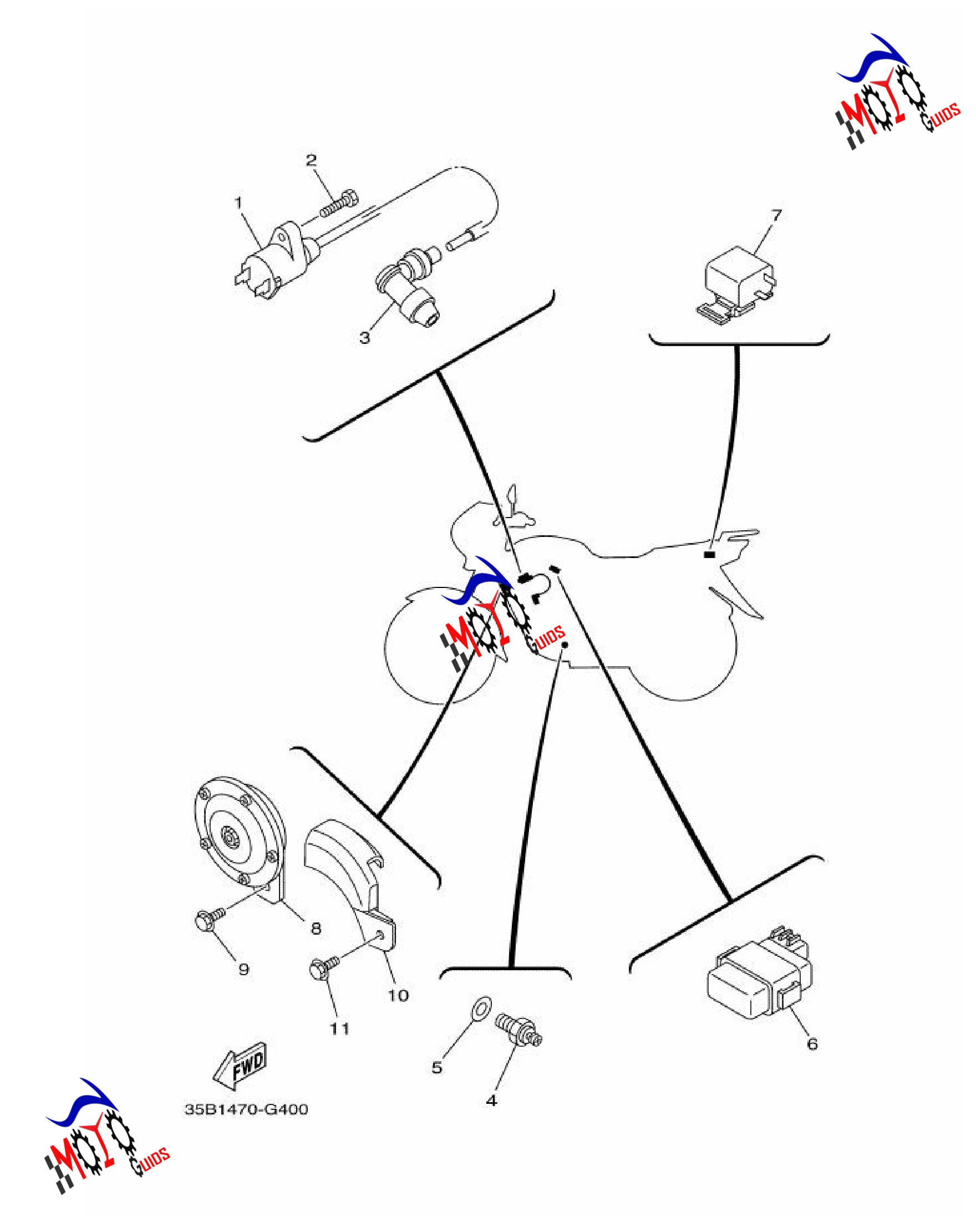 MOTO GUIDS

2
1
7
3

MOTO GUIDS

8
9
10
11
5
4
6
FWD
35B1470-G400

MOTO GUIDS